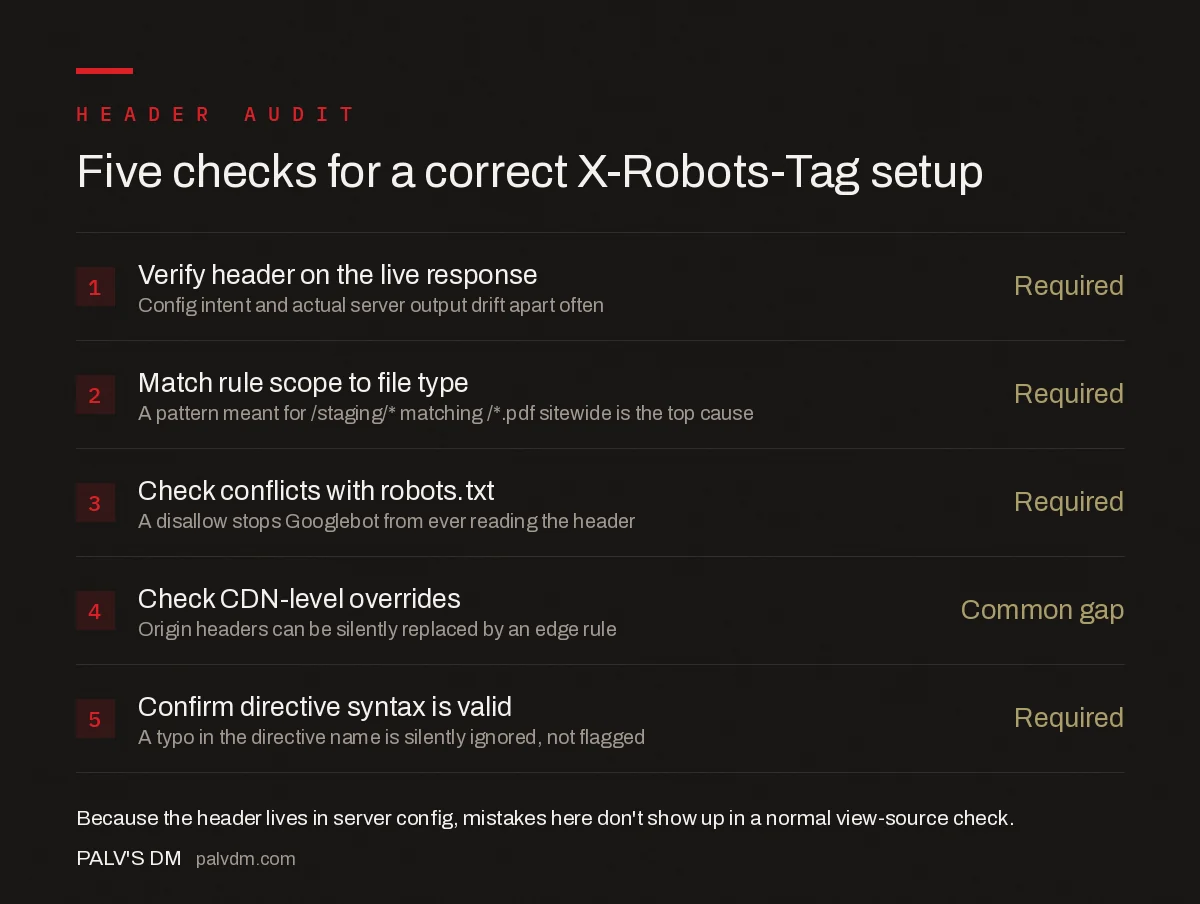 HEADER AUDIT

Five checks for a correct X-Robots-Tag setup

1 Verify header on the live response
Config intent and actual server output drift apart often
Required

2 Match rule scope to file type
A pattern meant for /staging/* matching /*.pdf sitewide is the top cause
Required

3 Check conflicts with robots.txt
A disallow stops Googlebot from ever reading the header
Required

4 Check CDN-level overrides
Origin headers can be silently replaced by an edge rule
Common gap

5 Confirm directive syntax is valid
A typo in the directive name is silently ignored, not flagged
Required

Because the header lives in server config, mistakes here don't show up in a normal view-source check.

PALV'S DM palvdm.com